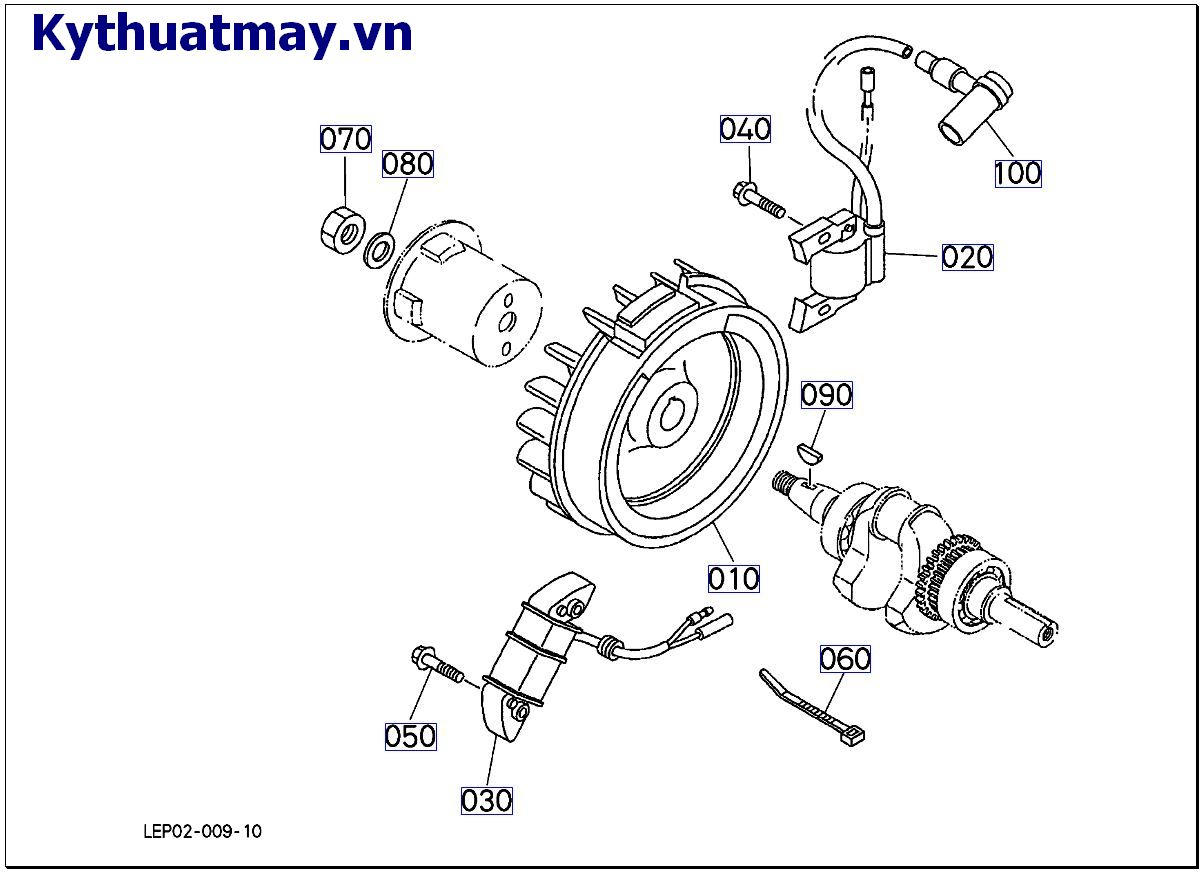 Kythuatmay.vn

070
080
040
100
020
090
010
060
050
030

LEP02-009-10